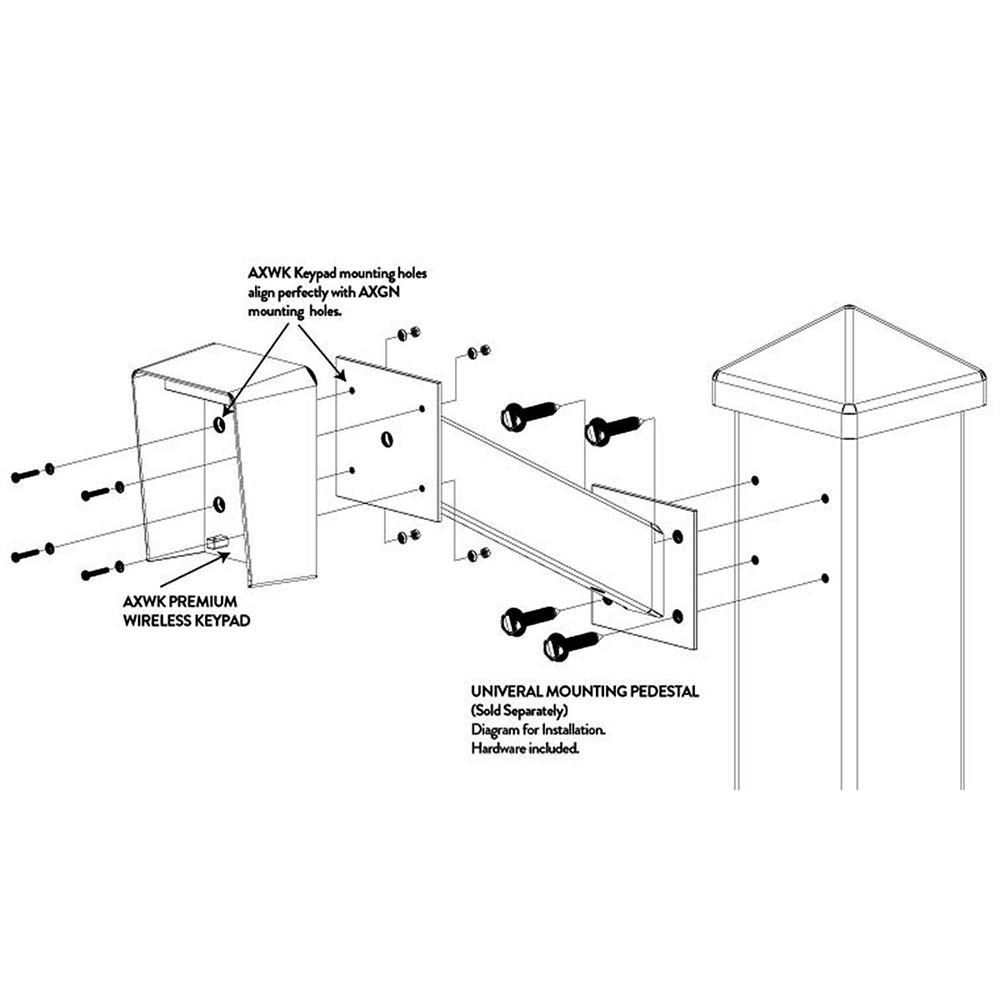 AXWK Keypad mounting holes align perfectly with AXGN mounting holes.

AXWK PREMIUM WIRELESS KEYPAD

UNIVERAL MOUNTING PEDESTAL
(Sold Separately)
Diagram for Installation.
Hardware included.