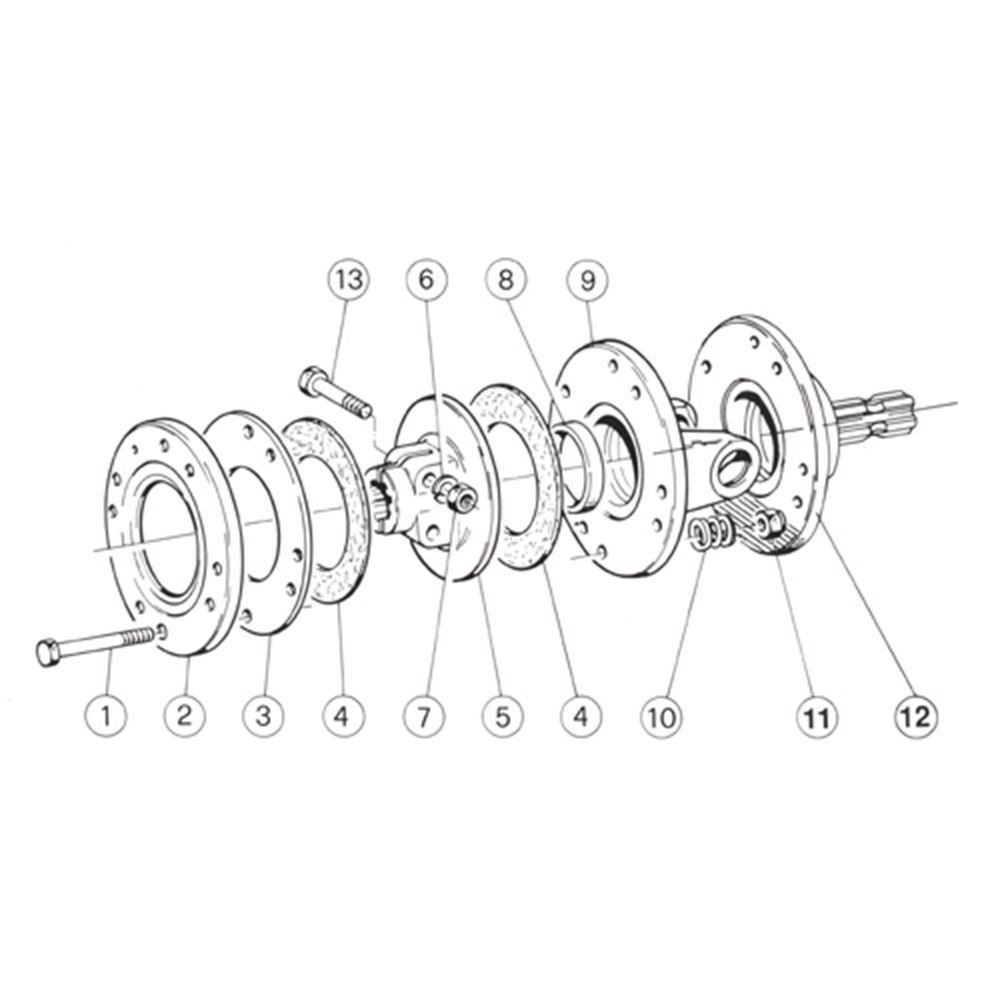 13
6
8
9
1
2
3
4
7
5
4
10
11
12