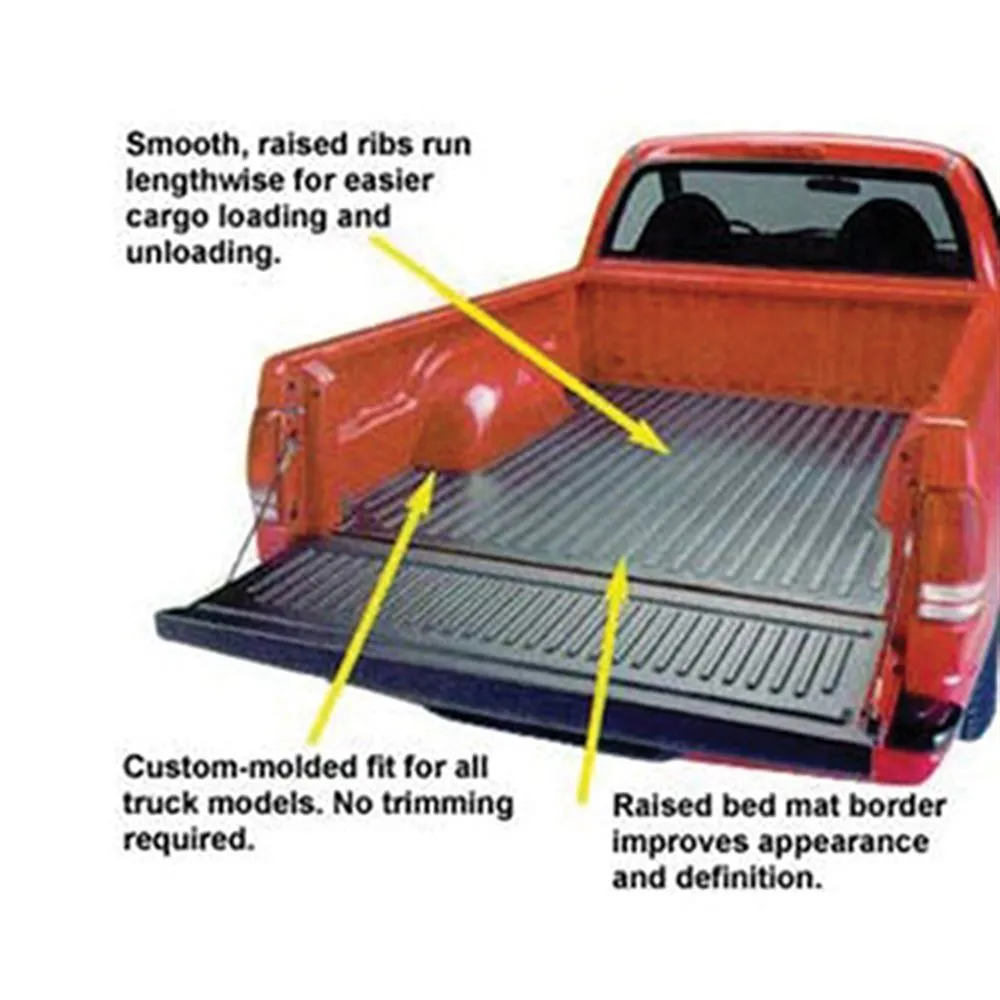 Smooth, raised ribs run lengthwise for easier cargo loading and unloading.

Custom-molded fit for all truck models. No trimming required.

Raised bed mat border improves appearance and definition.