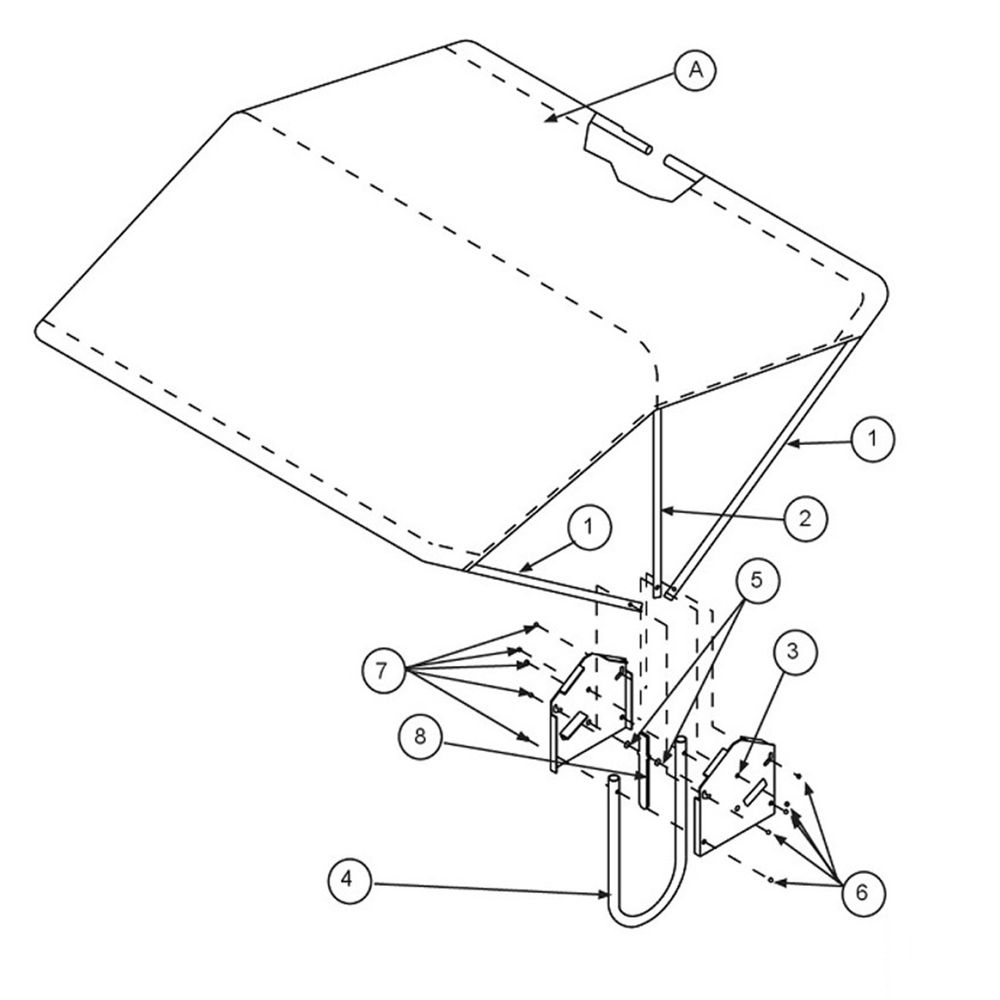 A
1
2
1
5
3
7
8
4
6